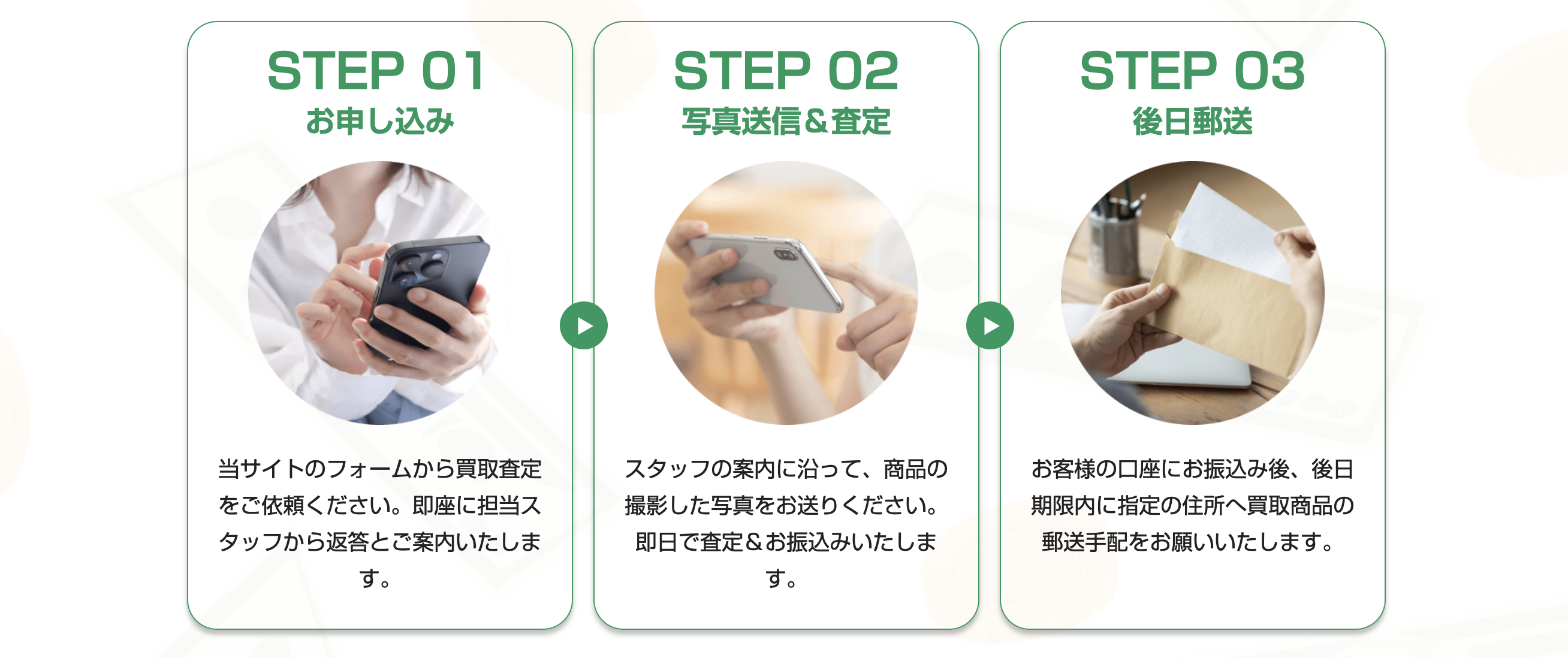 STEP 01
お申し込み

当サイトのフォームから買取査定をご依頼ください。即座に担当スタッフから返答とご案内いたします。

STEP 02
写真送信＆査定

スタッフの案内に沿って、商品の撮影した写真をお送りください。即日で査定＆お振込みいたします。

STEP 03
後日郵送

お客様の口座にお振込み後、後日期限内に指定の住所へ買取商品の郵送手配をお願いいたします。