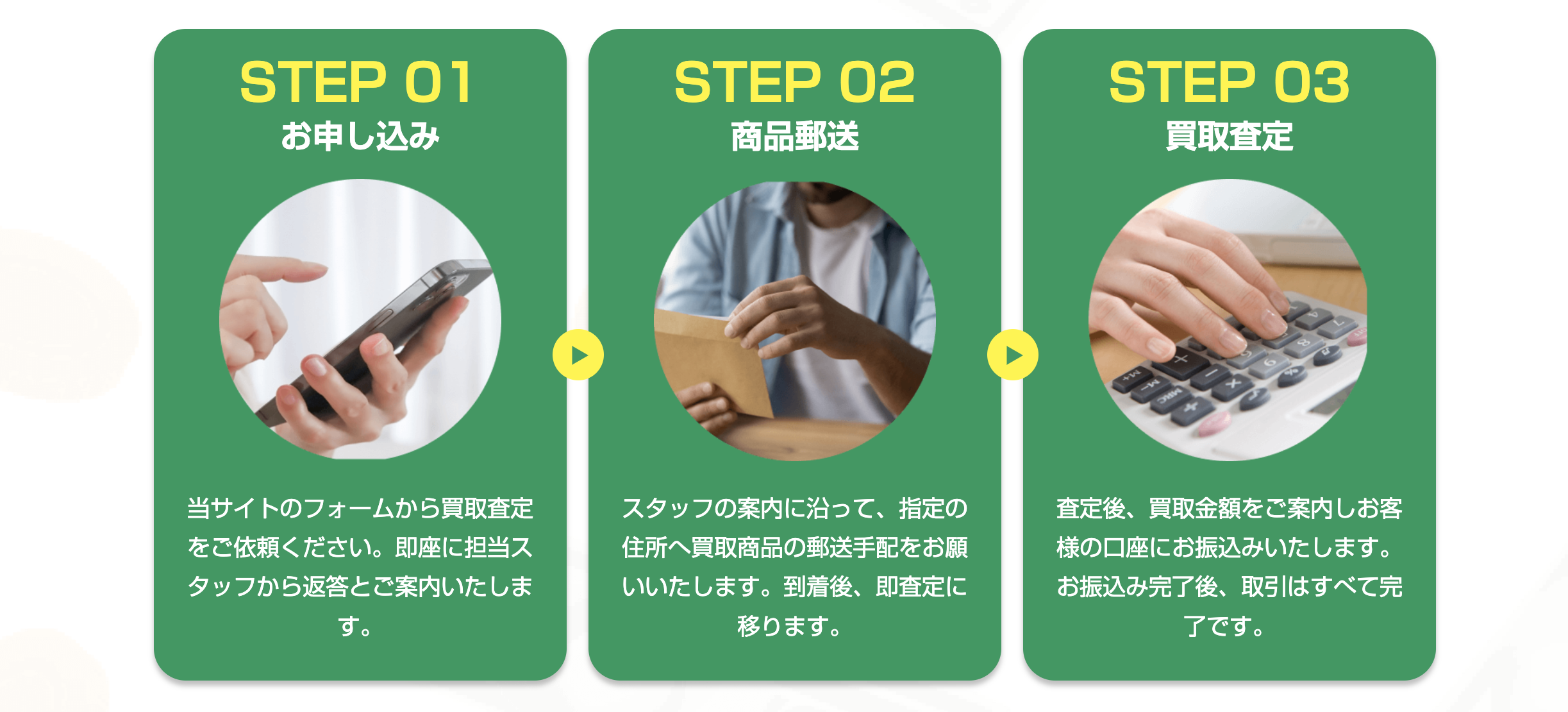 STEP 01
お申し込み

当サイトのフォームから買取査定をご依頼ください。即座に担当スタッフから返答とご案内いたします。

STEP 02
商品郵送

スタッフの案内に沿って、指定の住所へ買取商品の郵送手配をお願いいたします。到着後、即査定に移ります。

STEP 03
買取査定

査定後、買取金額をご案内しお客様の口座にお振込みいたします。お振込み完了後、取引はすべて完了です。