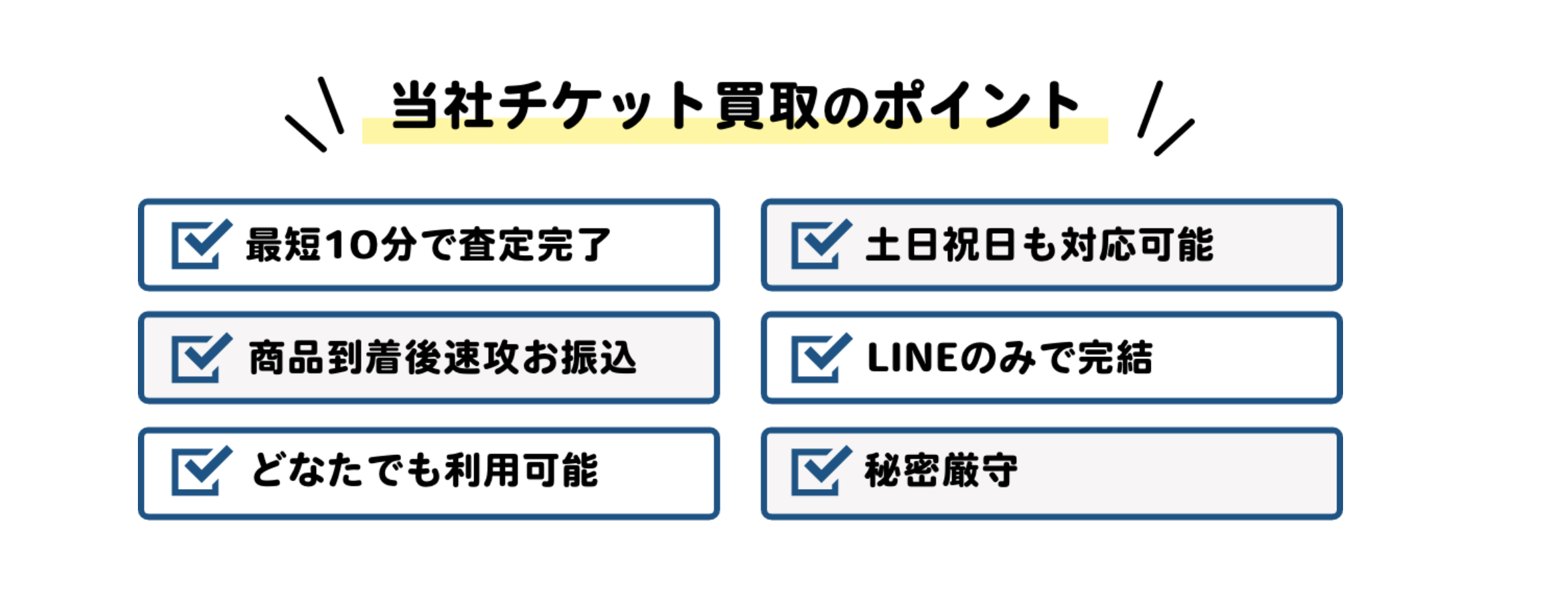 当社チケット買取のポイント

☑ 最短10分で査定完了

☑ 商品到着後速攻お振込

☑ どなたでも利用可能

☑ 土日祝日も対応可能

☑ LINEのみで完結

☑ 秘密厳守